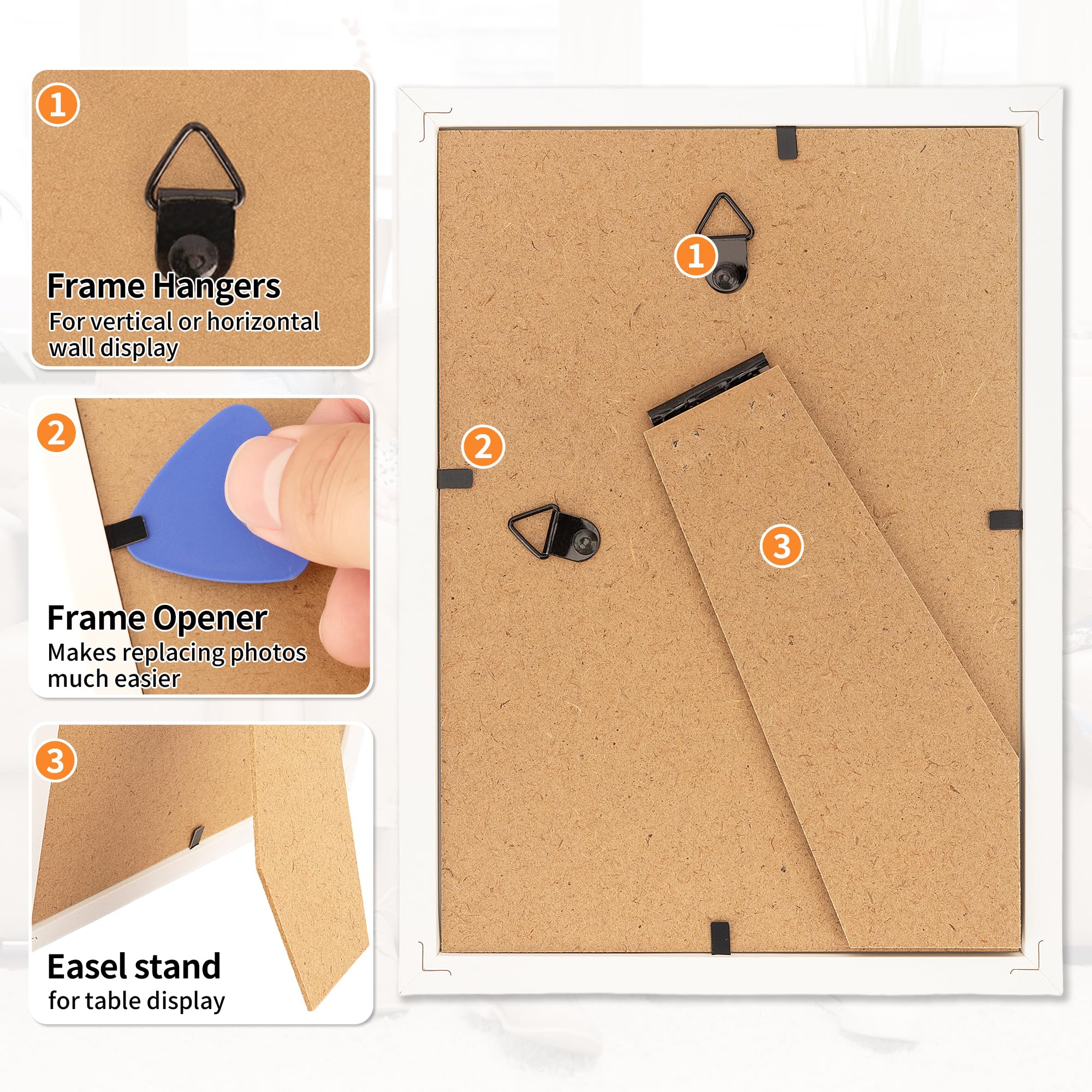 1

Frame Hangers
For vertical or horizontal wall display

2

Frame Opener
Makes replacing photos much easier

3

Easel stand
for table display

1

2

3