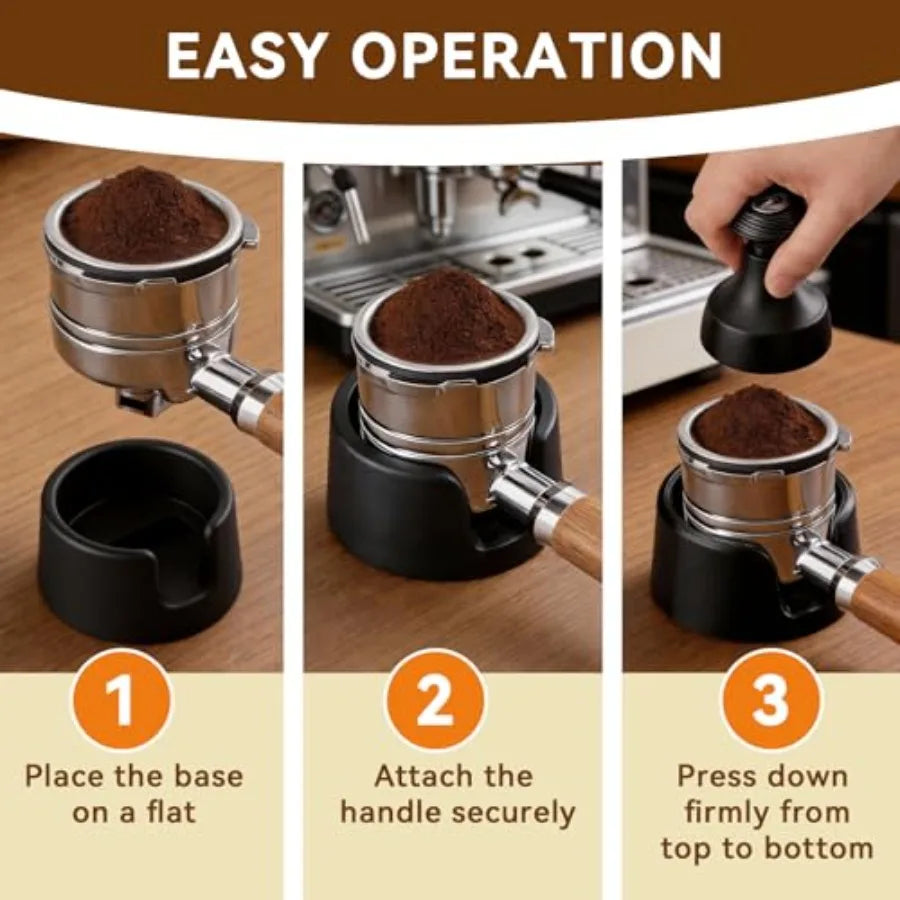 EASY OPERATION

1
Place the base on a flat

2
Attach the handle securely

3
Press down firmly from top to bottom