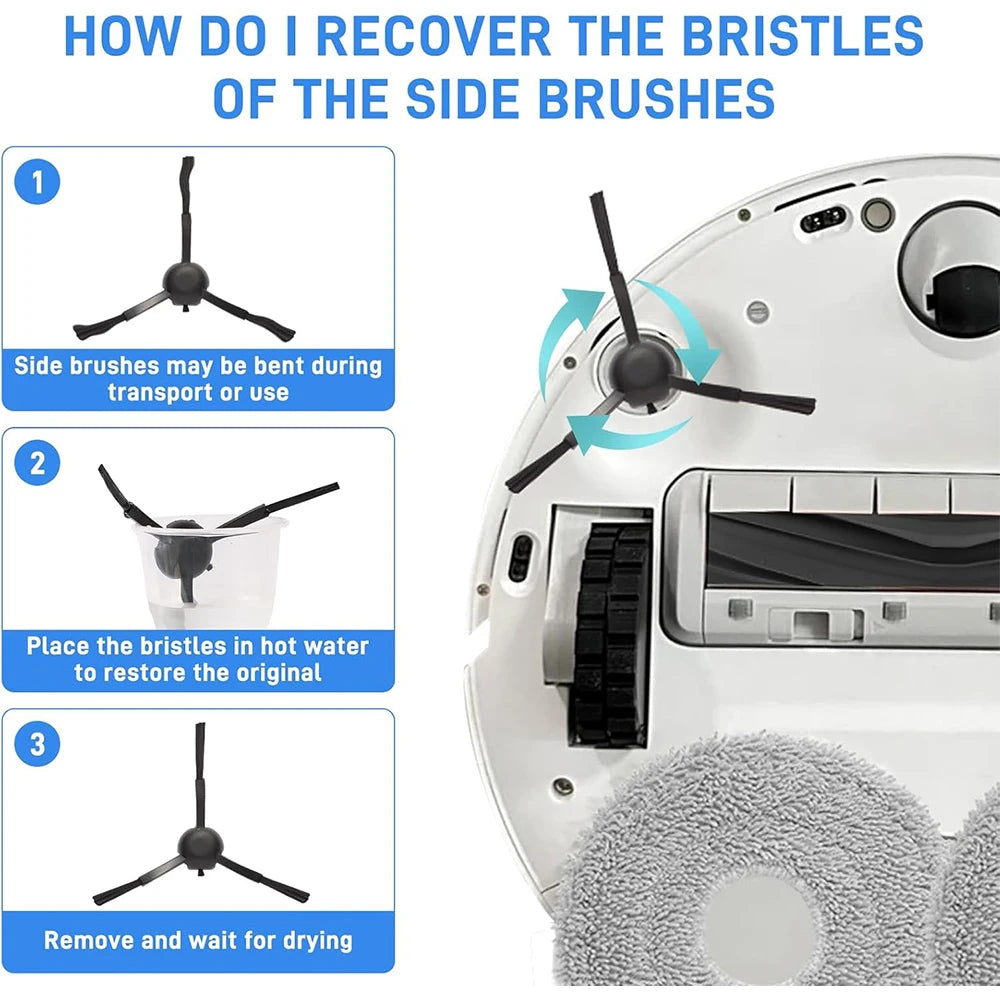 HOW DO I RECOVER THE BRISTLES OF THE SIDE BRUSHES

1

Side brushes may be bent during transport or use

2

Place the bristles in hot water to restore the original

3

Remove and wait for drying