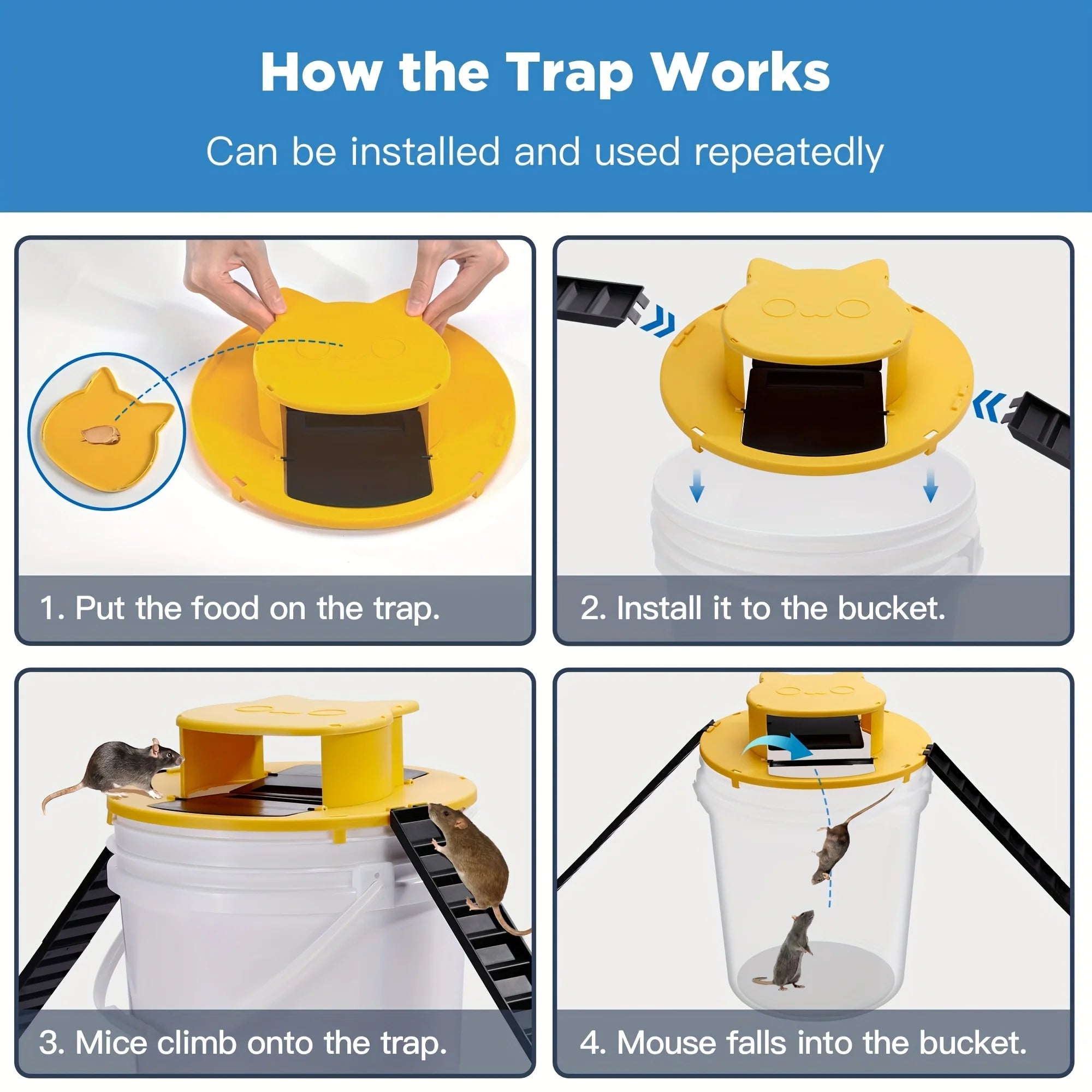 How the Trap Works

Can be installed and used repeatedly

1. Put the food on the trap.

2. Install it to the bucket.

3. Mice climb onto the trap.

4. Mouse falls into the bucket.